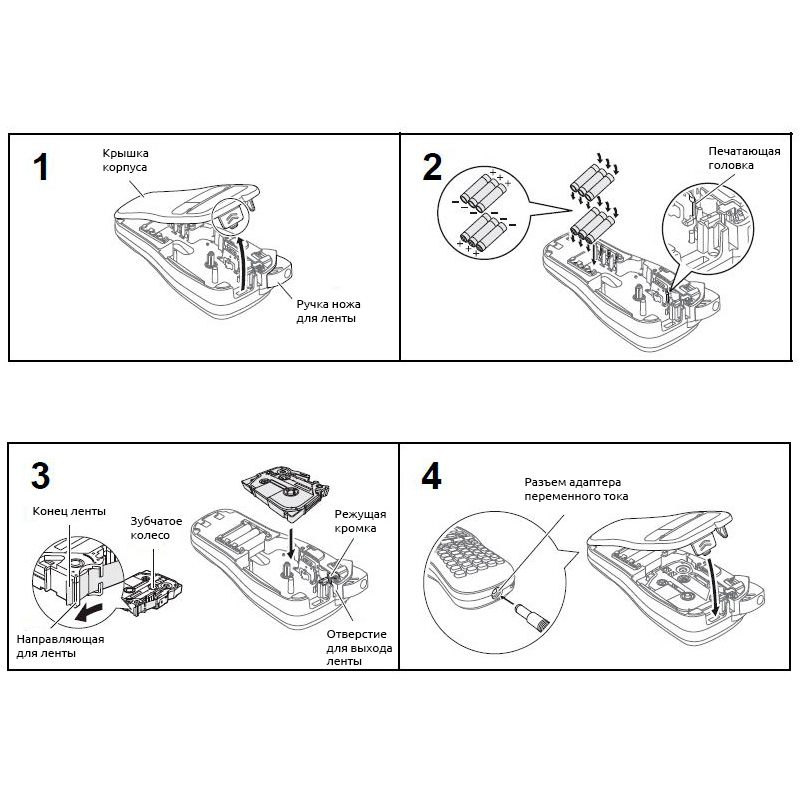 1

Крышка корпуса

Ручка ножа для ленты

2

Печатающая головка

3

Конец ленты

Зубчатое колесо

Направляющая для ленты

Режущая кромка

Отверстие для выхода ленты

4

Разъем адаптера переменного тока